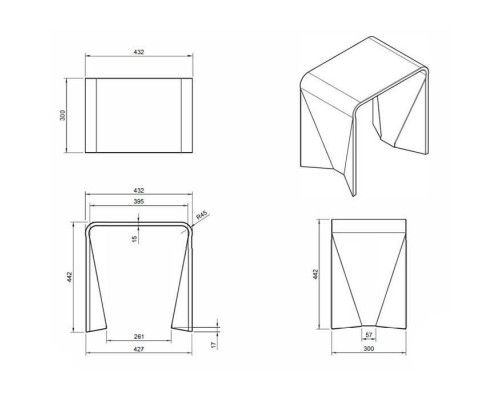 432

300

432

395

R45

15

442

261

427

17

442

57

300