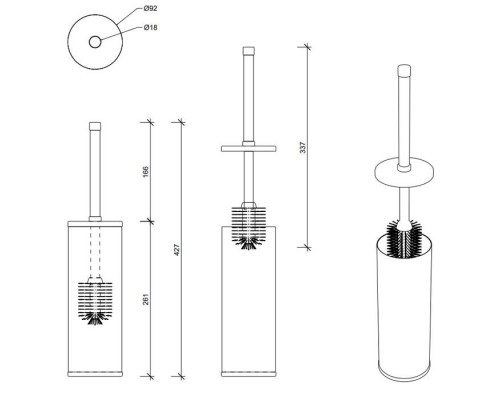 Ø92
Ø18
166
261
427
337