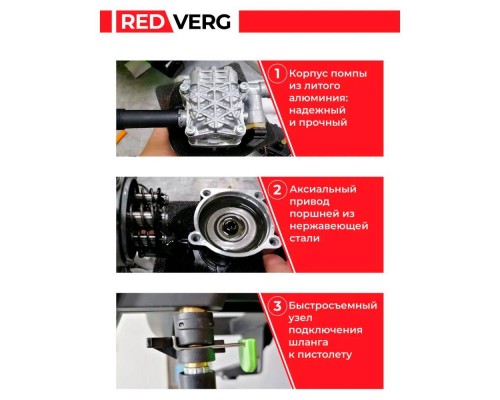 RED VERG

1 Корпус помпы из литого алюминия: надежный и прочный

2 Аксиальный привод поршней из нержавеющей стали

3 Быстросъемный узел подключения шланга к пистолету