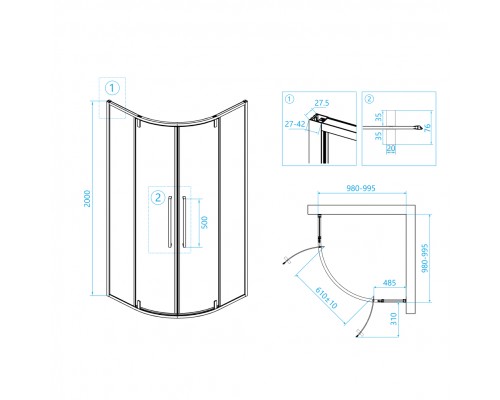 1

2000

2

500

1

27.5

27-42

2

35

35

76

20

980-995

980-995

485

610±10

310