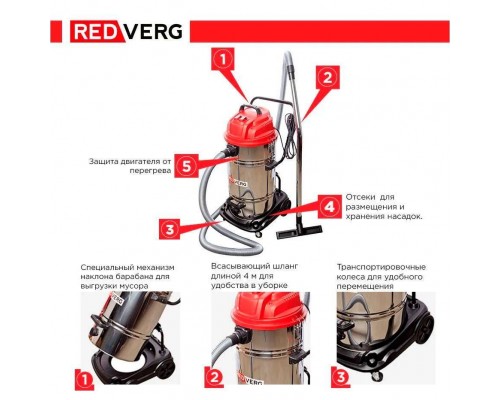 REDVERG

1

2

Защита двигателя от перегрева

5

Отсеки для размещения и хранения насадок.

4

3

Специальный механизм наклона барабана для выгрузки мусора

1

Всасывающий шланг длиной 4 м для удобства в уборке

2

Транспортировочные колеса для удобного перемещения

3