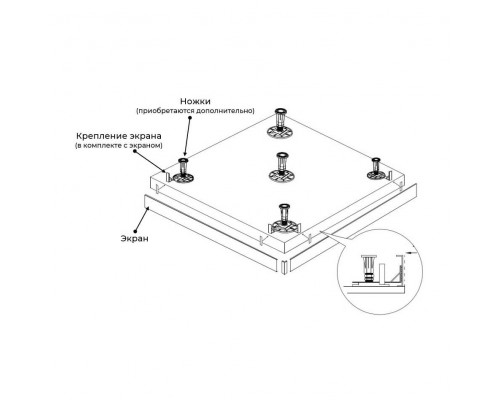 Ножки
(приобретаются дополнительно)

Крепление экрана
(в комплекте с экраном)

Экран