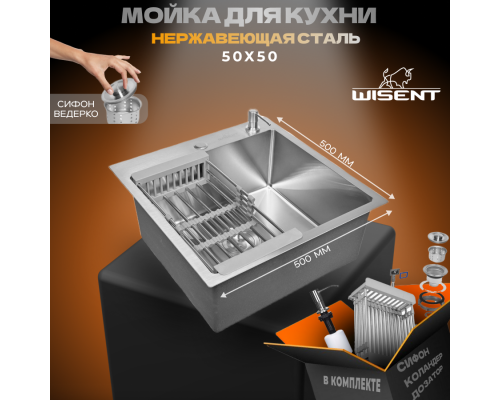 МОЙКА ДЛЯ КУХНИ
НЕРЖАВЕЮЩАЯ СТАЛЬ
50X50

WISENT

СИФОН ВЕДЕРКО

500 ММ

500 ММ

В КОМПЛЕКТЕ

СИФОН
КОЛАНДЕР
ДОЗАТОР