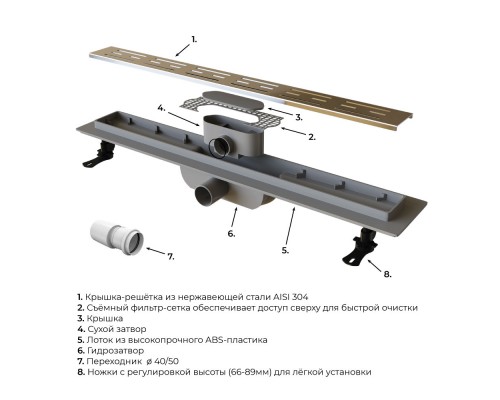 1.

4.

3.

2.

6.

5.

7.

8.

1. Крышка-решётка из нержавеющей стали AISI 304
2. Съёмный фильтр-сетка обеспечивает доступ сверху для быстрой очистки
3. Крышка
4. Сухой затвор
5. Лоток из высокопрочного ABS-пластика
6. Гидрозатвор
7. Переходник ø 40/50
8. Ножки с регулировкой высоты (66-89мм) для лёгкой установки