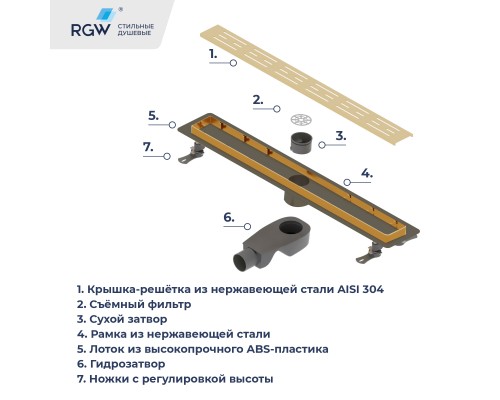 RGW® СТИЛЬНЫЕ ДУШЕВЫЕ

1.

2.

5.

3.

7.

4.

6.

1. Крышка-решётка из нержавеющей стали AISI 304
2. Съёмный фильтр
3. Сухой затвор
4. Рамка из нержавеющей стали
5. Лоток из высокопрочного ABS-пластика
6. Гидрозатвор
7. Ножки с регулировкой высоты