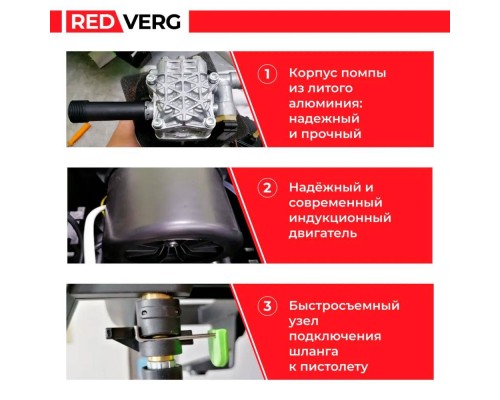 RED VERG

1 Корпус помпы из литого алюминия: надежный и прочный

2 Надёжный и современный индукционный двигатель

3 Быстросъемный узел подключения шланга к пистолету