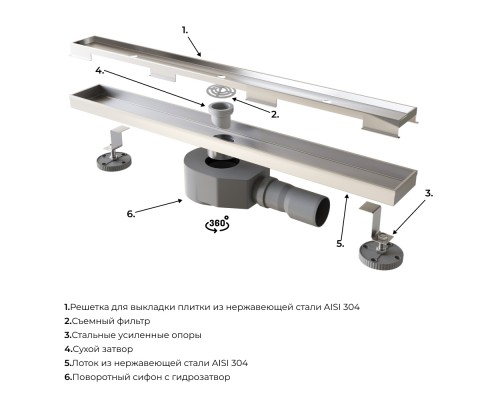 1.

4.

2.

3.

6.

360°

5.

1.Решетка для выкладки плитки из нержавеющей стали AISI 304
2.Съемный фильтр
3.Стальные усиленные опоры
4.Сухой затвор
5.Лоток из нержавеющей стали AISI 304
6.Поворотный сифон с гидрозатвор