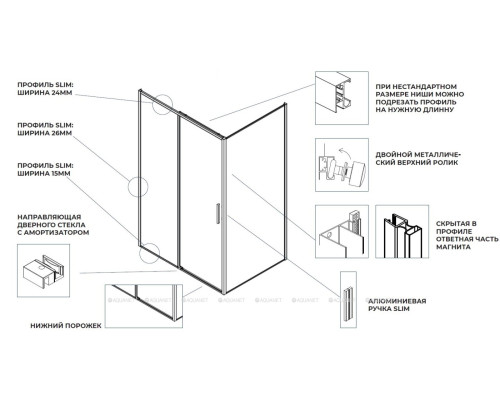 ПРОФИЛЬ SLIM:
ШИРИНА 24ММ

ПРОФИЛЬ SLIM:
ШИРИНА 26ММ

ПРОФИЛЬ SLIM:
ШИРИНА 15ММ

НАПРАВЛЯЮЩАЯ ДВЕРНОГО СТЕКЛА С АМОРТИЗАТОРОМ

НИЖНИЙ ПОРОЖЕК

ПРИ НЕСТАНДАРТНОМ РАЗМЕРЕ НИШИ МОЖНО ПОДРЕЗАТЬ ПРОФИЛЬ НА НУЖНУЮ ДЛИННУ

ДВОЙНОЙ МЕТАЛЛИЧЕСКИЙ ВЕРХНИЙ РОЛИК

СКРЫТАЯ В ПРОФИЛЕ ОТВЕТНАЯ ЧАСТЬ МАГНИТА

АЛЮМИНИЕВАЯ РУЧКА SLIM

AQUANET AQUANET AQUANET AQUANET AQUANET AQUANET